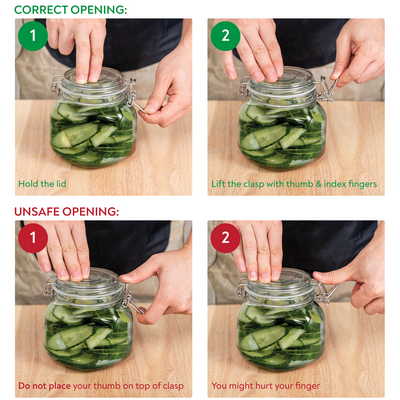 CORRECT OPENING:

1

Hold the lid

2

Lift the clasp with thumb & index fingers

UNSAFE OPENING:

1

Do not place your thumb on top of clasp

2

You might hurt your finger